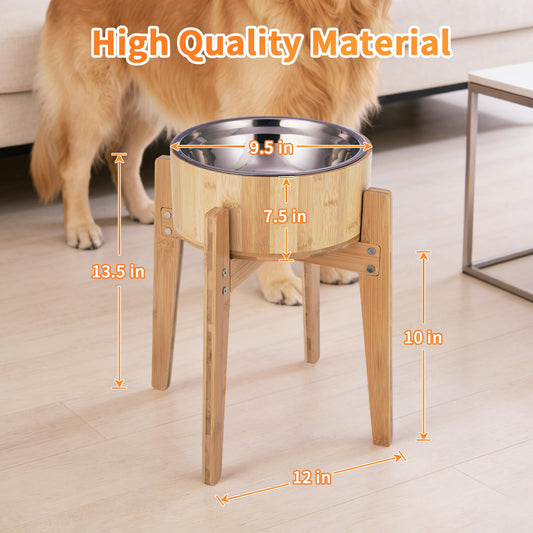 High Quality Material

9.5 in

7.5 in

13.5 in

10 in

12 in