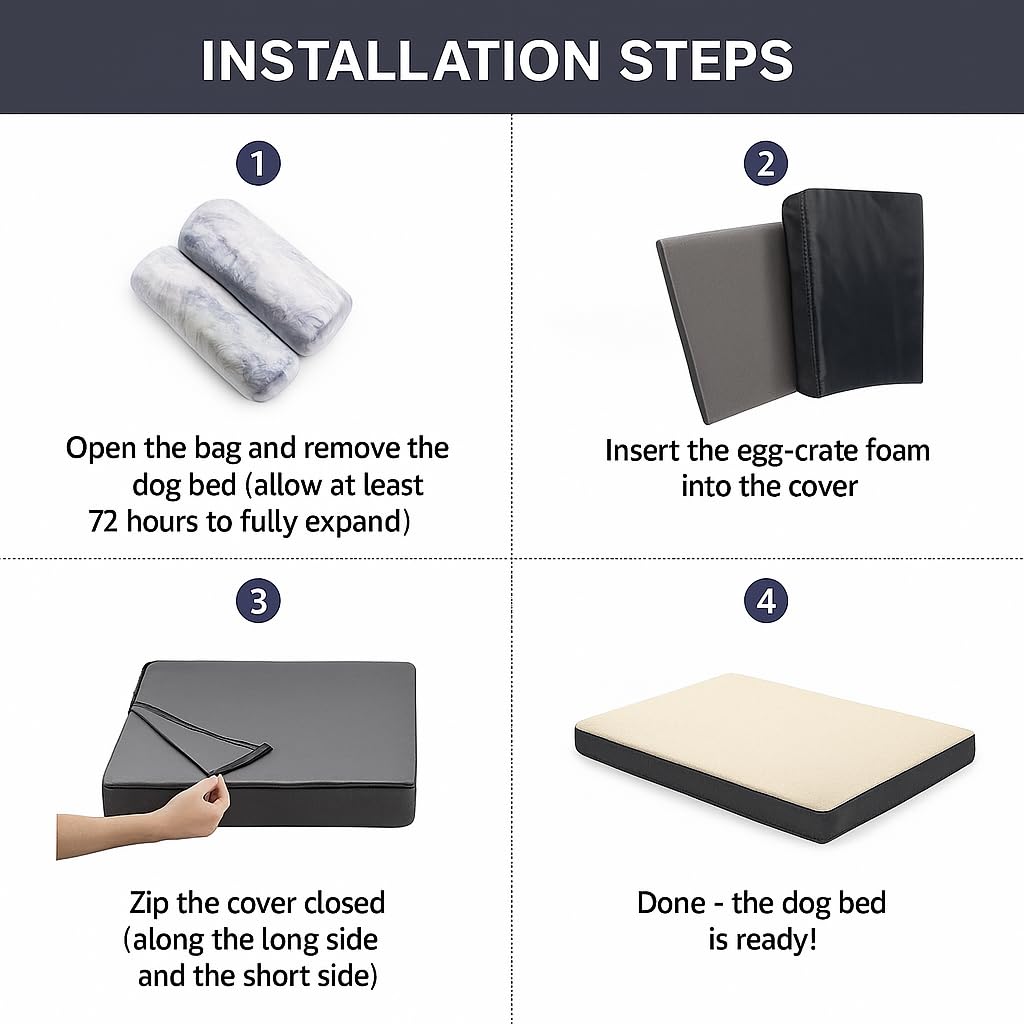 INSTALLATION STEPS

1

Open the bag and remove the dog bed (allow at least 72 hours to fully expand)

2

Insert the egg-crate foam into the cover

3

Zip the cover closed (along the long side and the short side)

4

Done - the dog bed is ready!