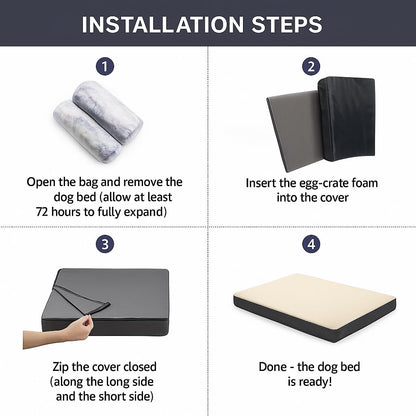 INSTALLATION STEPS

1

Open the bag and remove the dog bed (allow at least 72 hours to fully expand)

2

Insert the egg-crate foam into the cover

3

Zip the cover closed (along the long side and the short side)

4

Done - the dog bed is ready!