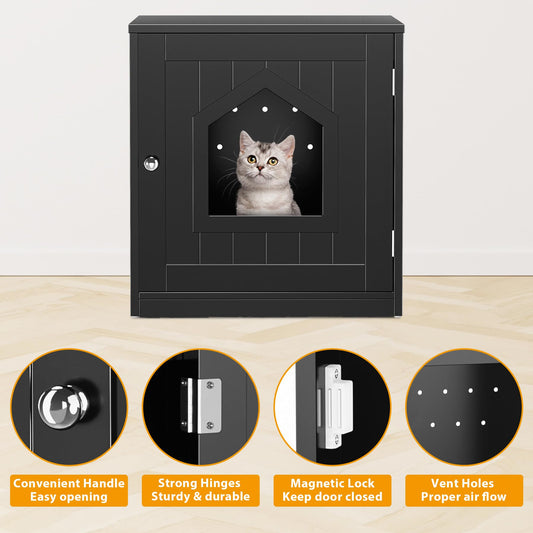 Convenient Handle
Easy opening

Strong Hinges
Sturdy & durable

Magnetic Lock
Keep door closed

Vent Holes
Proper air flow